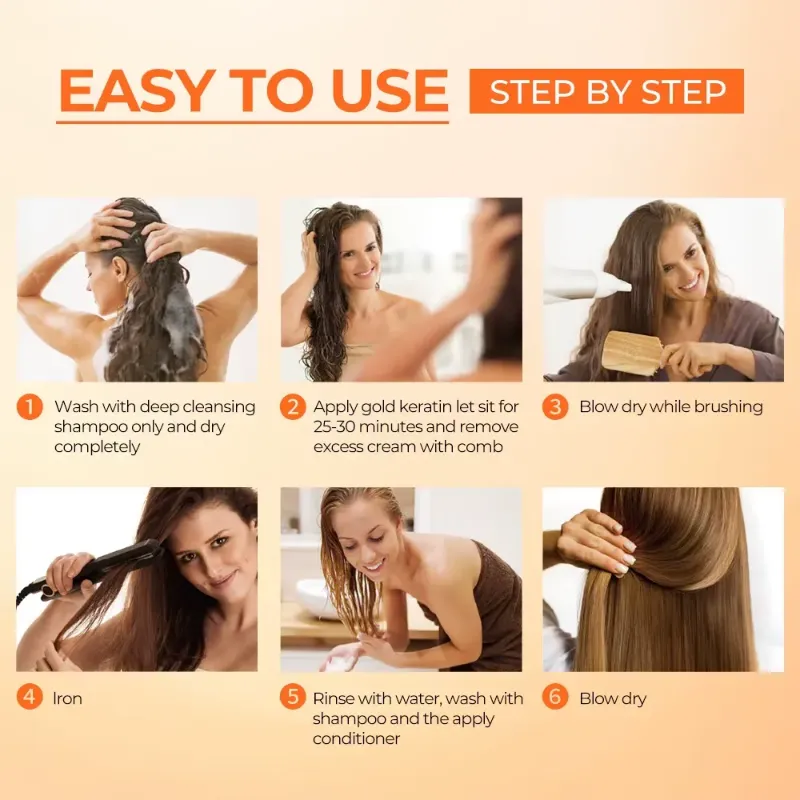 EASY TO USE STEP BY STEP

1 Wash with deep cleansing shampoo only and dry completely

2 Apply gold keratin let sit for 25-30 minutes and remove excess cream with comb

3 Blow dry while brushing

4 Iron

5 Rinse with water, wash with shampoo and the apply conditioner

6 Blow dry