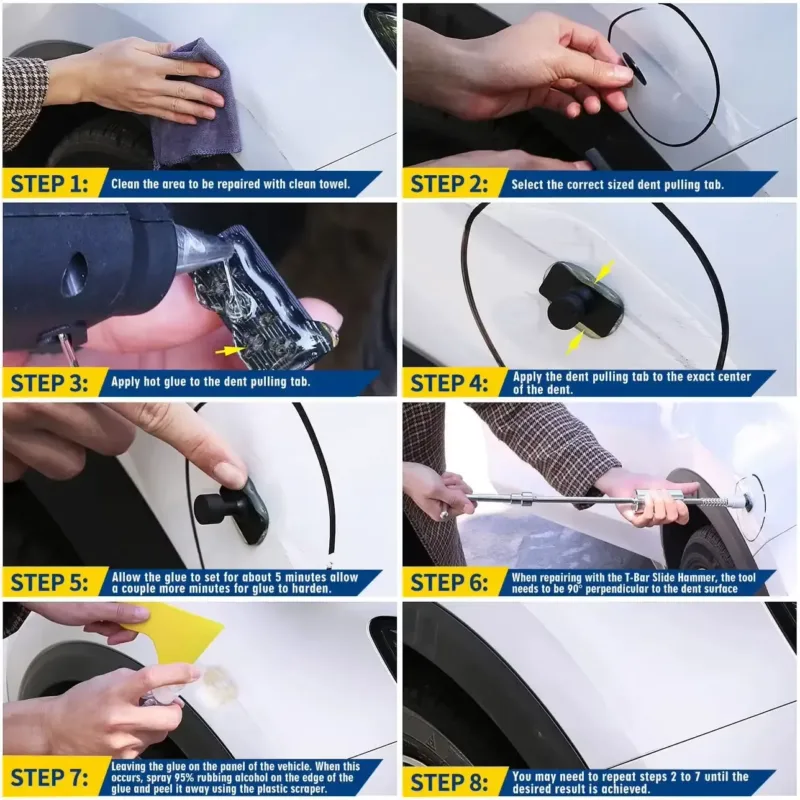 STEP 1: Clean the area to be repaired with clean towel.

STEP 2: Select the correct sized dent pulling tab.

STEP 3: Apply hot glue to the dent pulling tab.

STEP 4: Apply the dent pulling tab to the exact center of the dent.

STEP 5: Allow the glue to set for about 5 minutes allow a couple more minutes for glue to harden.

STEP 6: When repairing with the T-Bar Slide Hammer, the tool needs to be 90° perpendicular to the dent surface

STEP 7: Leaving the glue on the panel of the vehicle. When this occurs, spray 95% rubbing alcohol on the edge of the glue and peel it away using the plastic scraper.

STEP 8: You may need to repeat steps 2 to 7 until the desired result is achieved.